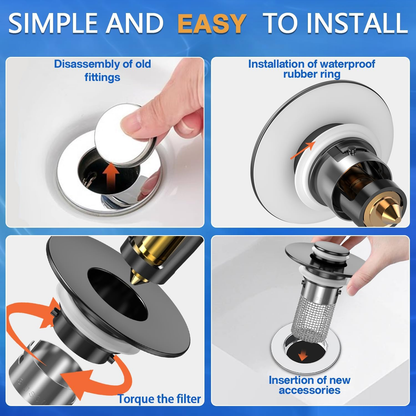 SIMPLE AND EASY TO INSTALL

Disassembly of old fittings

Installation of waterproof rubber ring

Torque the filter

Insertion of new accessories